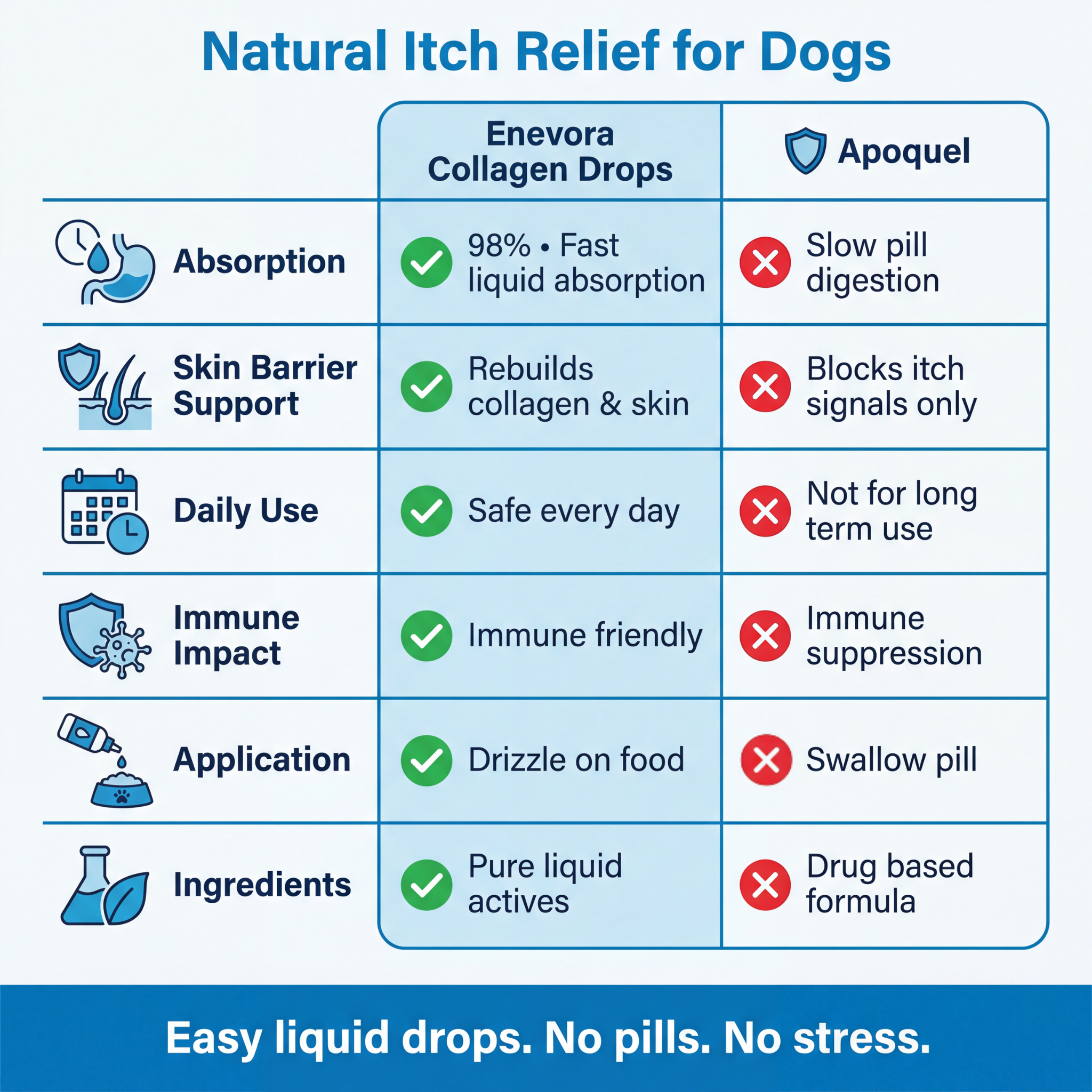 Natural Itch Relief for Dogs

| | Enevora Collagen Drops | Apoquel |
|---|---|---|
| Absorption | 98% • Fast liquid absorption | Slow pill digestion |
| Skin Barrier Support | Rebuilds collagen & skin | Blocks itch signals only |
| Daily Use | Safe every day | Not for long term use |
| Immune Impact | Immune friendly | Immune suppression |
| Application | Drizzle on food | Swallow pill |
| Ingredients | Pure liquid actives | Drug based formula |

Easy liquid drops. No pills. No stress.